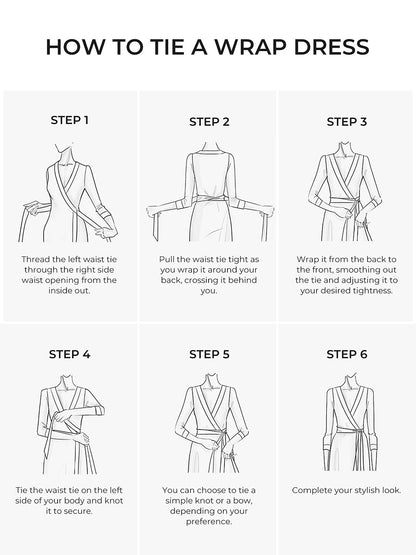 HOW TO TIE A WRAP DRESS

STEP 1

Thread the left waist tie through the right side waist opening from the inside out.

STEP 2

Pull the waist tie tight as you wrap it around your back, crossing it behind you.

STEP 3

Wrap it from the back to the front, smoothing out the tie and adjusting it to your desired tightness.

STEP 4

Tie the waist tie on the left side of your body and knot it to secure.

STEP 5

You can choose to tie a simple knot or a bow, depending on your preference.

STEP 6

Complete your stylish look.