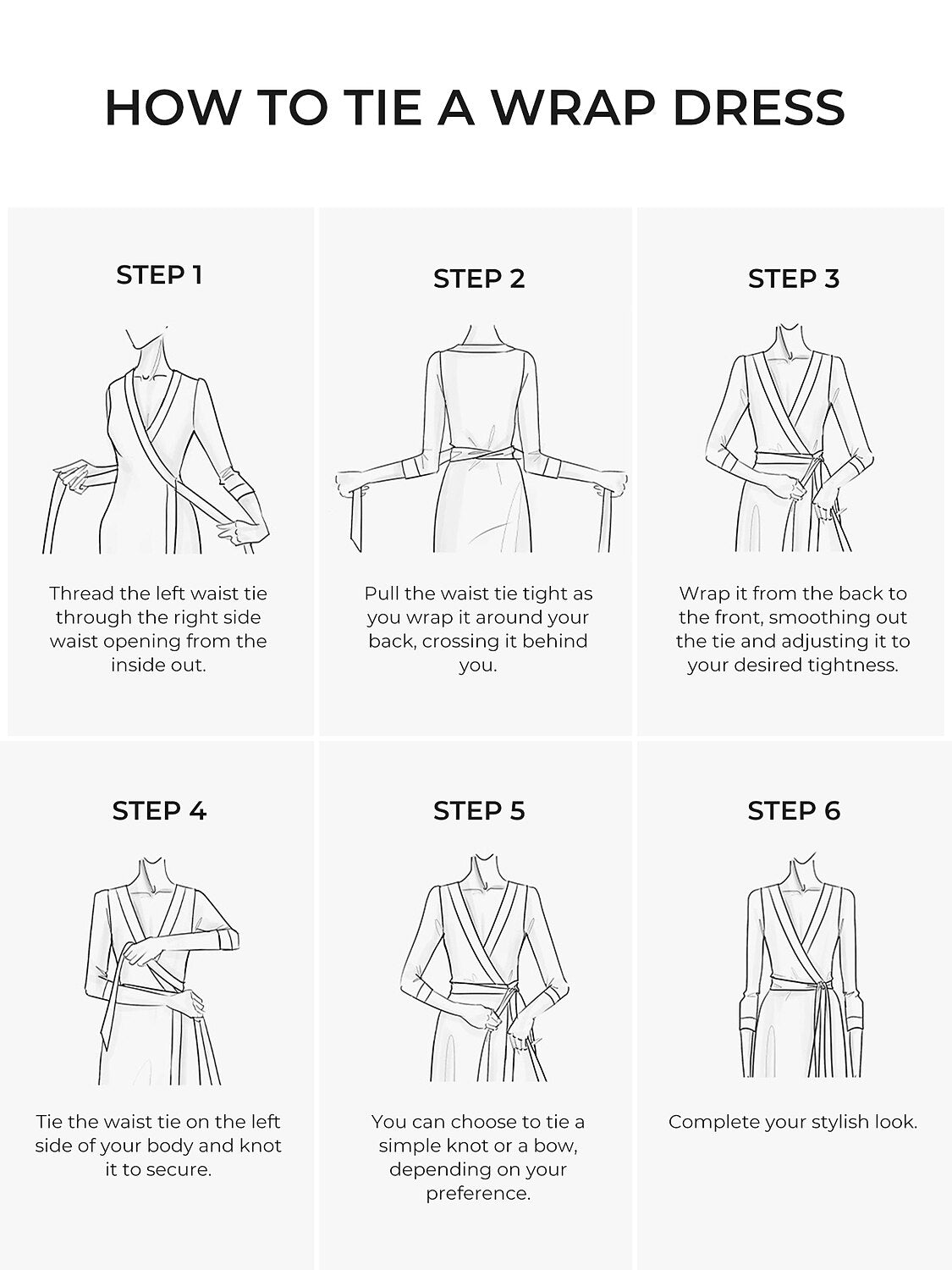 HOW TO TIE A WRAP DRESS

STEP 1

Thread the left waist tie through the right side waist opening from the inside out.

STEP 2

Pull the waist tie tight as you wrap it around your back, crossing it behind you.

STEP 3

Wrap it from the back to the front, smoothing out the tie and adjusting it to your desired tightness.

STEP 4

Tie the waist tie on the left side of your body and knot it to secure.

STEP 5

You can choose to tie a simple knot or a bow, depending on your preference.

STEP 6

Complete your stylish look.